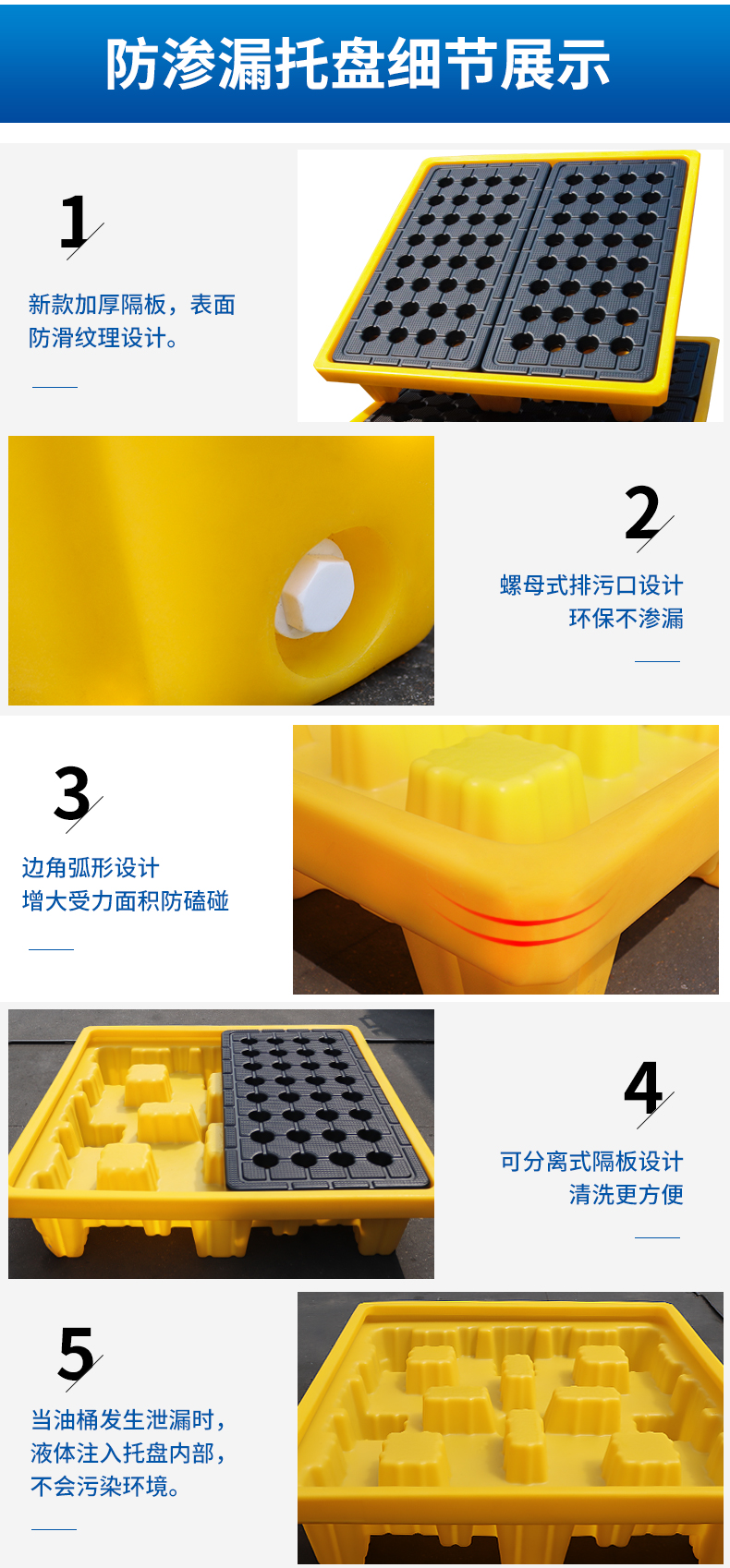 防渗漏托盘细节展示

1

新款加厚隔板，表面防滑纹理设计。

2

螺母式排污口设计
环保不渗漏

3

边角弧形设计
增大受力面积防磕碰

4

可分离式隔板设计
清洗更方便

5

当油桶发生泄漏时，液体注入托盘内部，不会污染环境。